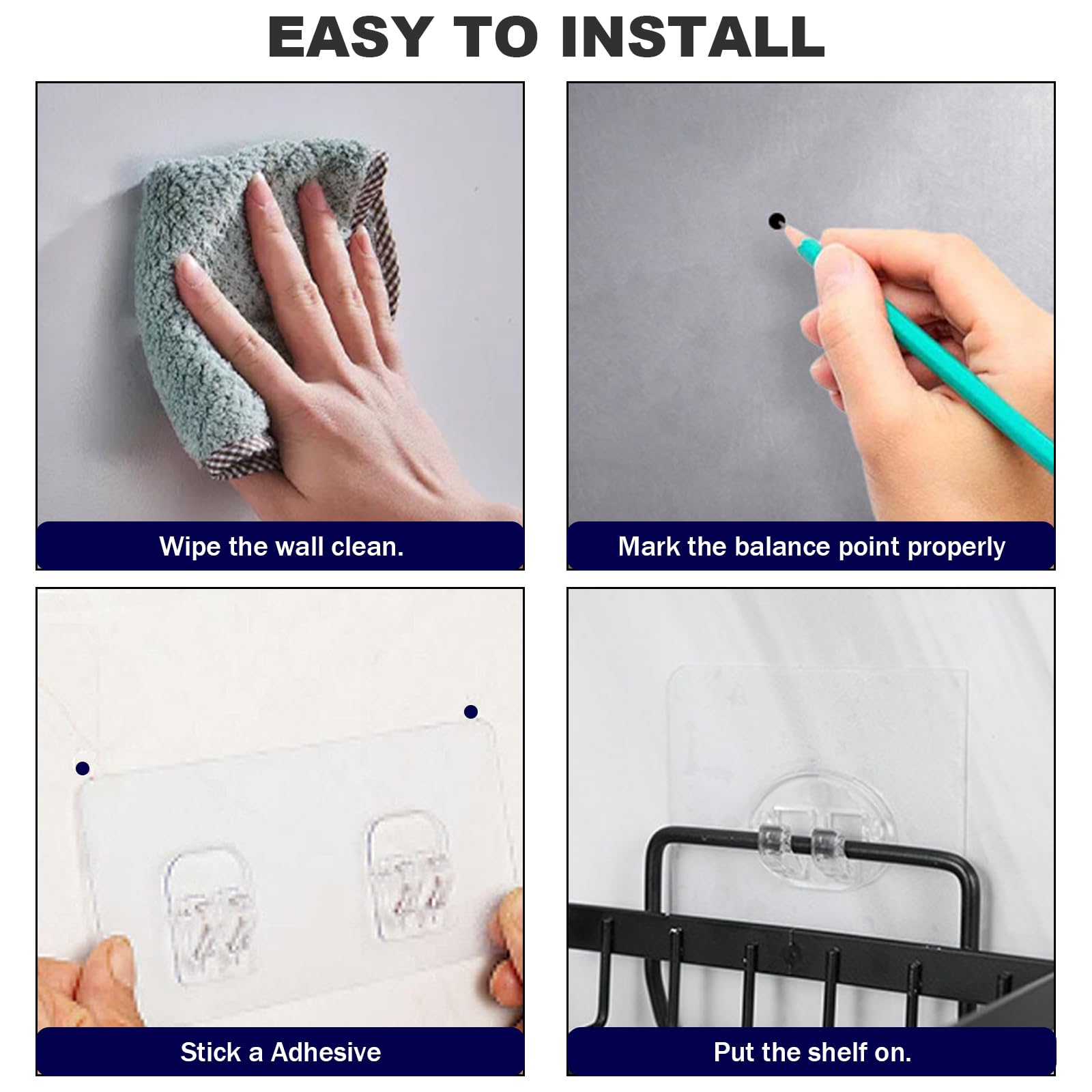 EASY TO INSTALL

Wipe the wall clean.

Mark the balance point properly

Stick a Adhesive

Put the shelf on.