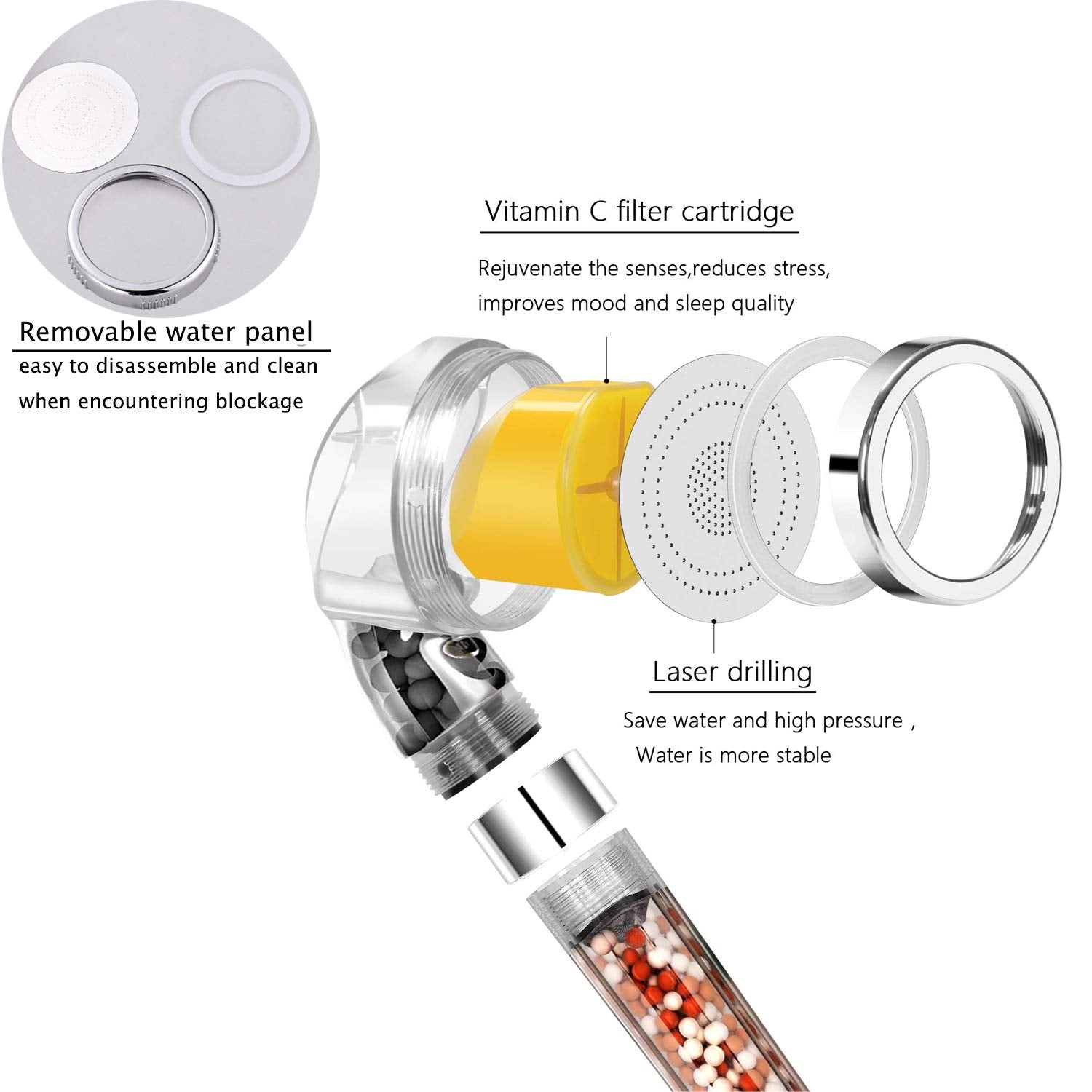 Removable water panel
easy to disassemble and clean when encountering blockage

Vitamin C filter cartridge
Rejuvenate the senses,reduces stress, improves mood and sleep quality

Laser drilling
Save water and high pressure ,
Water is more stable