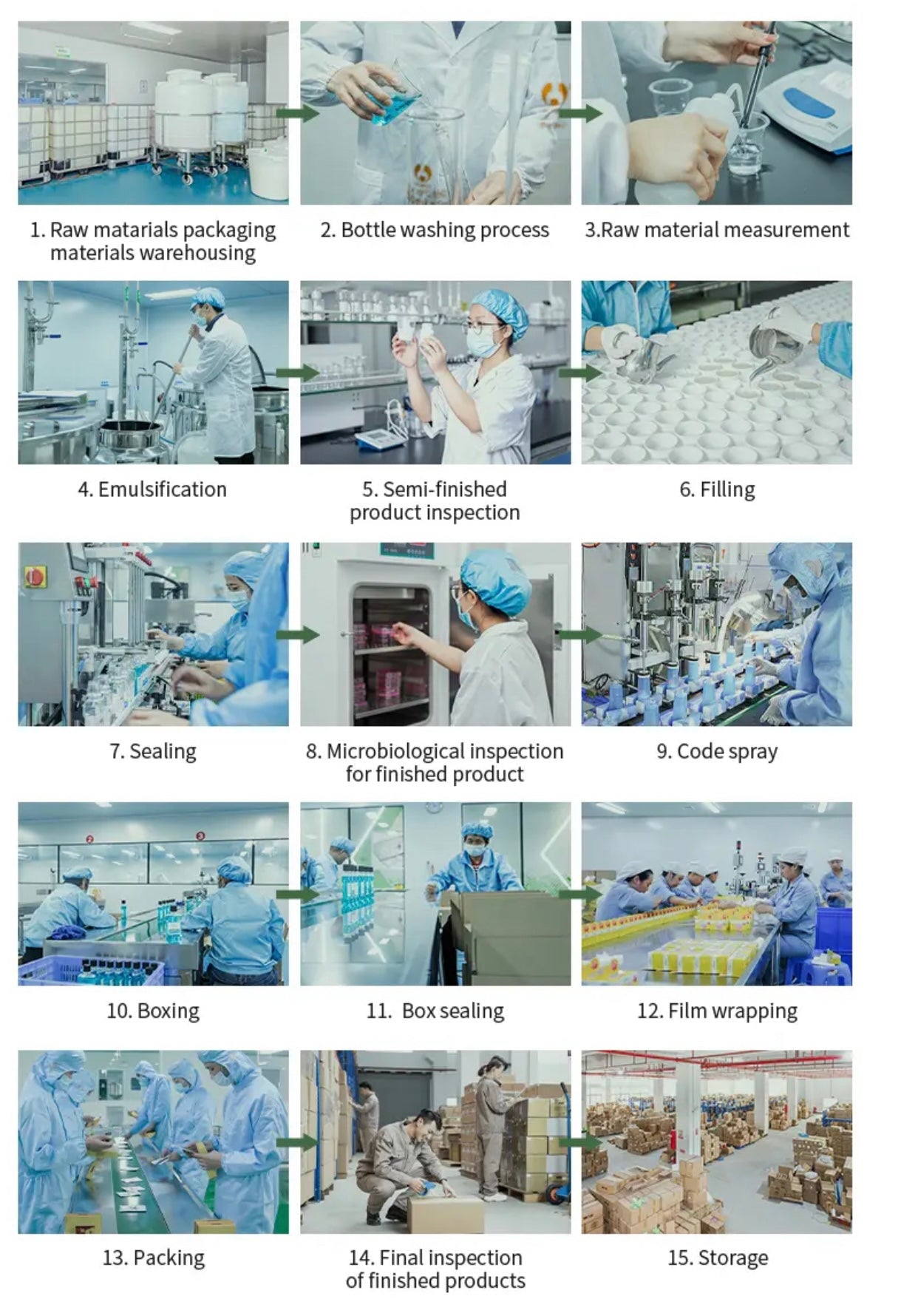 1. Raw matarials packaging materials warehousing

2. Bottle washing process

3.Raw material measurement

4. Emulsification

5. Semi-finished product inspection

6. Filling

7. Sealing

8. Microbiological inspection for finished product

9. Code spray

10. Boxing

11. Box sealing

12. Film wrapping

13. Packing

14. Final inspection of finished products

15. Storage