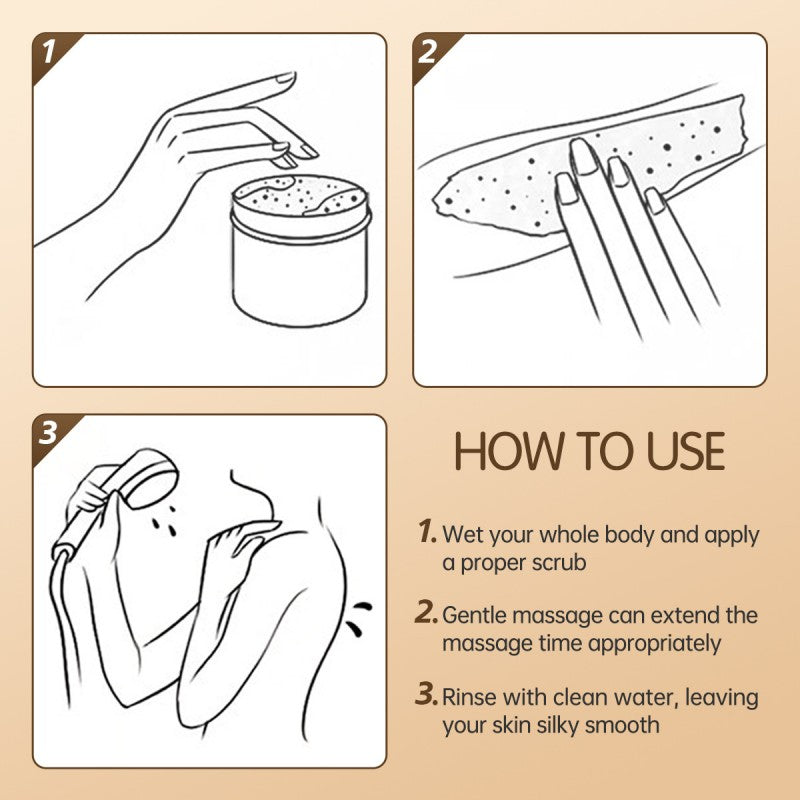 1

2

3

HOW TO USE

1. Wet your whole body and apply a proper scrub

2. Gentle massage can extend the massage time appropriately

3. Rinse with clean water, leaving your skin silky smooth